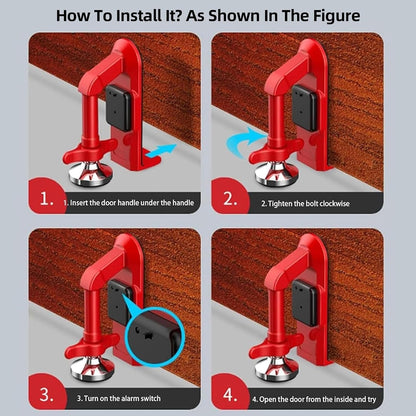 How To Install It? As Shown In The Figure

1.

1. Insert the door handle under the handle

2.

2. Tighten the bolt clockwise

3.

3. Turn on the alarm switch

4.

4. Open the door from the inside and try